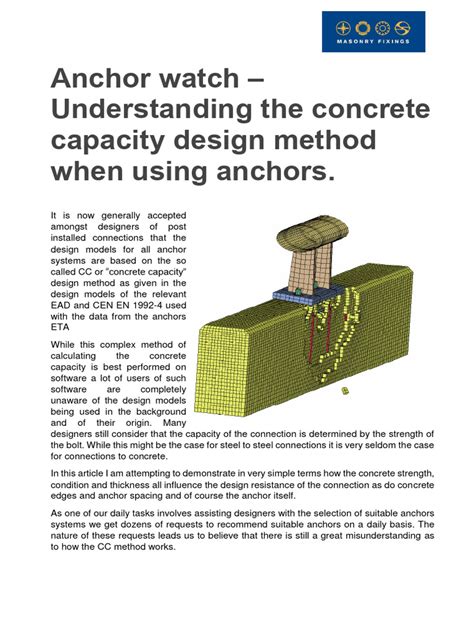 MASONRY FIXINGS

Anchor watch – Understanding the concrete capacity design method when using anchors.

It is now generally accepted amongst designers of post installed connections that the design models for all anchor systems are based on the so called CC or "concrete capacity" design method as given in the design models of the relevant EAD and CEN EN 1992-4 used with the data from the anchors ETA

While this complex method of calculating the concrete capacity is best performed on software a lot of users of such software are completely unaware of the design models being used in the background and of their origin. Many designers still consider that the capacity of the connection is determined by the strength of the bolt. While this might be the case for steel to steel connections it is very seldom the case for connections to concrete.

In this article I am attempting to demonstrate in very simple terms how the concrete strength, condition and thickness all influence the design resistance of the connection as do concrete edges and anchor spacing and of course the anchor itself.

As one of our daily tasks involves assisting designers with the selection of suitable anchors systems we get dozens of requests to recommend suitable anchors on a daily basis. The nature of these requests leads us to believe that there is still a great misunderstanding as to how the CC method works.