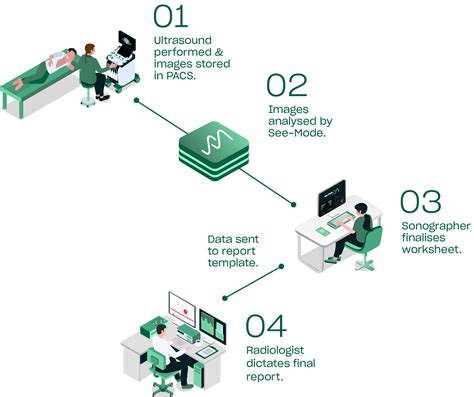 01
Ultrasound performed & images stored in PACS.

02
Images analysed by See-Mode.

03
Sonographer finalises worksheet.

Data sent to report template.

04
Radiologist dictates final report.