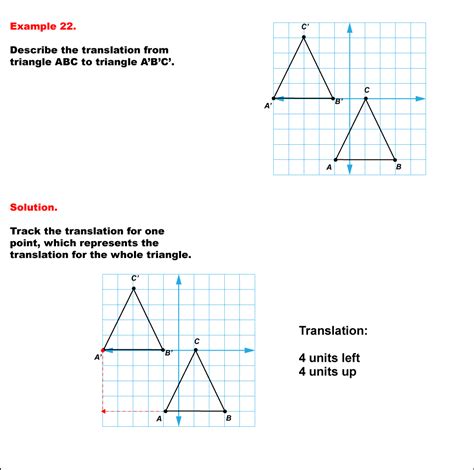 Example 22.

Describe the translation from triangle ABC to triangle A'B'C'.

C'

A'

B'

C

A

B

Solution.

Track the translation for one point, which represents the translation for the whole triangle.

C'

A'

B'

C

A

B

Translation:

4 units left
4 units up