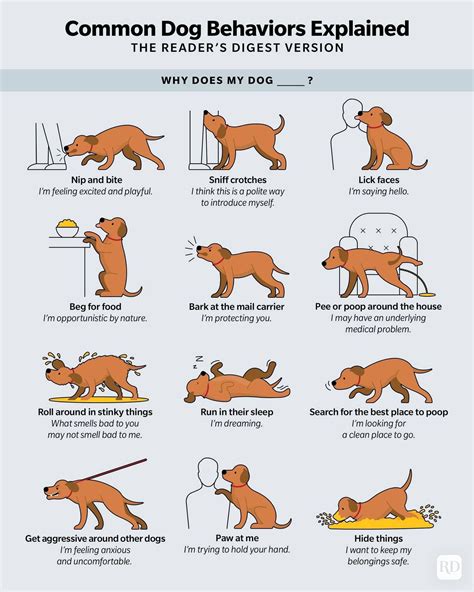 Common Dog Behaviors Explained
THE READER'S DIGEST VERSION

WHY DOES MY DOG _____ ?

Nip and bite
I'm feeling excited and playful.

Sniff crotches
I think this is a polite way to introduce myself.

Lick faces
I'm saying hello.

Beg for food
I'm opportunistic by nature.

Bark at the mail carrier
I'm protecting you.

Pee or poop around the house
I may have an underlying medical problem.

Roll around in stinky things
What smells bad to you may not smell bad to me.

Run in their sleep
I'm dreaming.

Search for the best place to poop
I'm looking for a clean place to go.

Get aggressive around other dogs
I'm feeling anxious and uncomfortable.

Paw at me
I'm trying to hold your hand.

Hide things
I want to keep my belongings safe.

RD