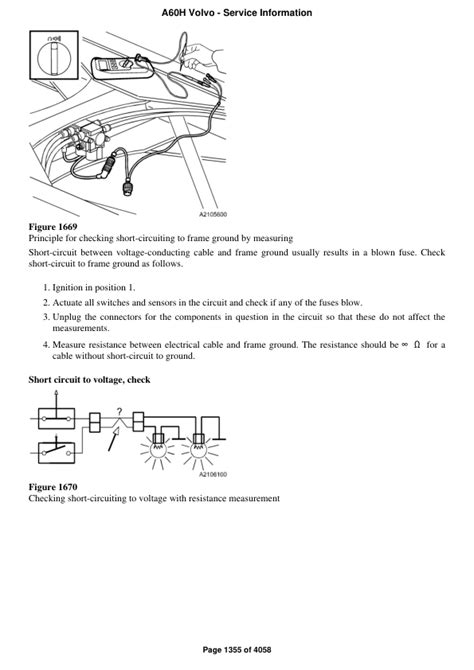 A60H Volvo - Service Information

A2105600

Figure 1669
Principle for checking short-circuiting to frame ground by measuring

Short-circuit between voltage-conducting cable and frame ground usually results in a blown fuse. Check short-circuit to frame ground as follows.

1. Ignition in position 1.
2. Actuate all switches and sensors in the circuit and check if any of the fuses blow.
3. Unplug the connectors for the components in question in the circuit so that these do not affect the measurements.
4. Measure resistance between electrical cable and frame ground. The resistance should be $\infty$ $\Omega$ for a cable without short-circuit to ground.

Short circuit to voltage, check

?

A2106100

Figure 1670
Checking short-circuiting to voltage with resistance measurement

Page 1355 of 4058